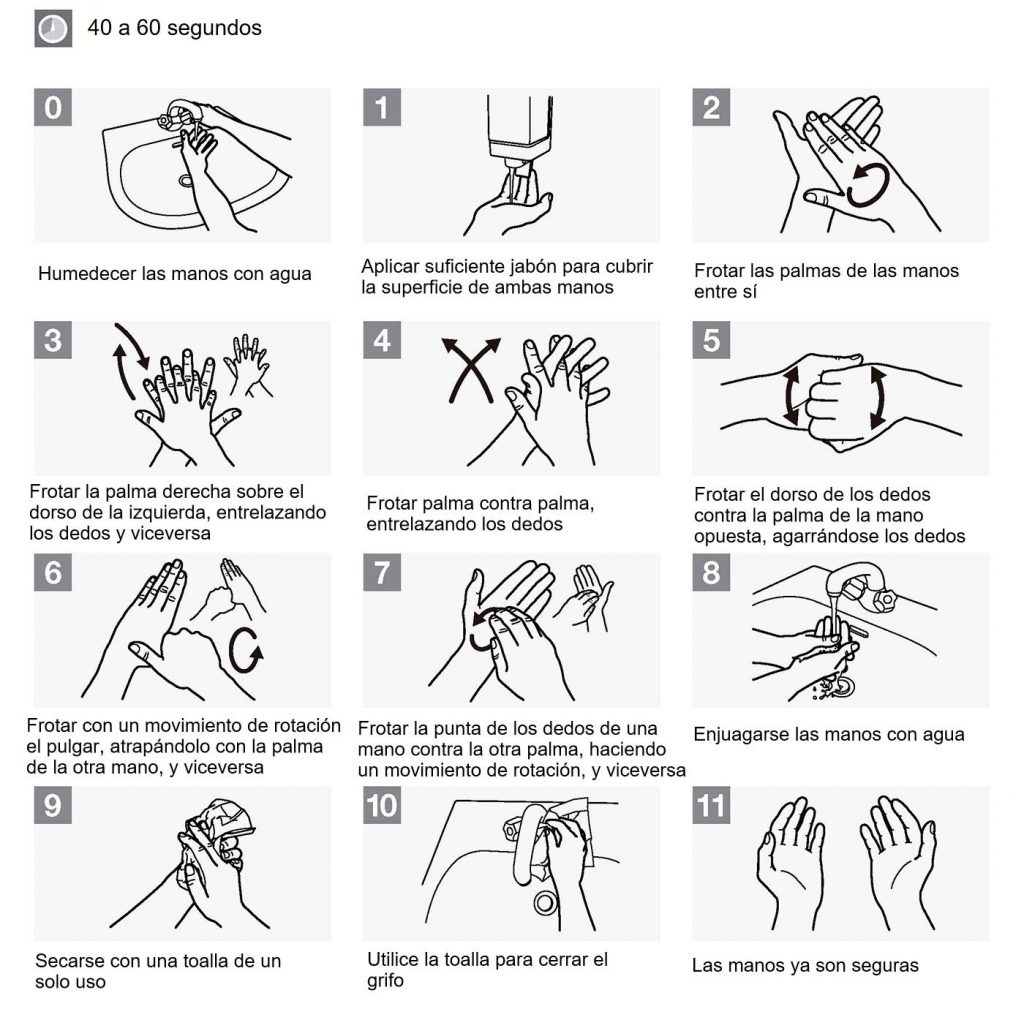 40 a 60 segundos

0

Humedecer las manos con agua

1

Aplicar suficiente jabón para cubrir la superficie de ambas manos

2

Frotar las palmas de las manos entre sí

3

Frotar la palma derecha sobre el dorso de la izquierda, entrelazando los dedos y viceversa

4

Frotar palma contra palma, entrelazando los dedos

5

Frotar el dorso de los dedos contra la palma de la mano opuesta, agarrándose los dedos

6

Frotar con un movimiento de rotación el pulgar, atrapándolo con la palma de la otra mano, y viceversa

7

Frotar la punta de los dedos de una mano contra la otra palma, haciendo un movimiento de rotación, y viceversa

8

Enjuagarse las manos con agua

9

Secarse con una toalla de un solo uso

10

Utilice la toalla para cerrar el grifo

11

Las manos ya son seguras